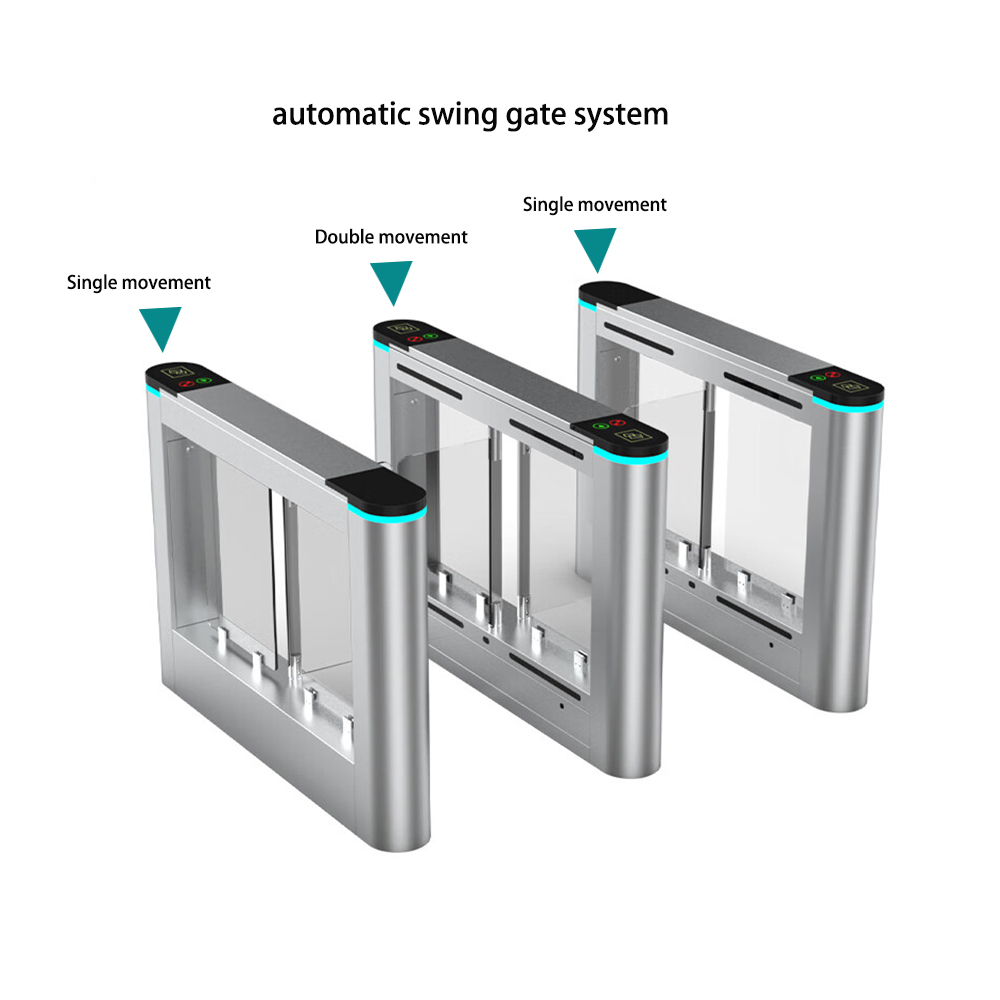 automatic swing gate system

Single movement

Double movement

Single movement