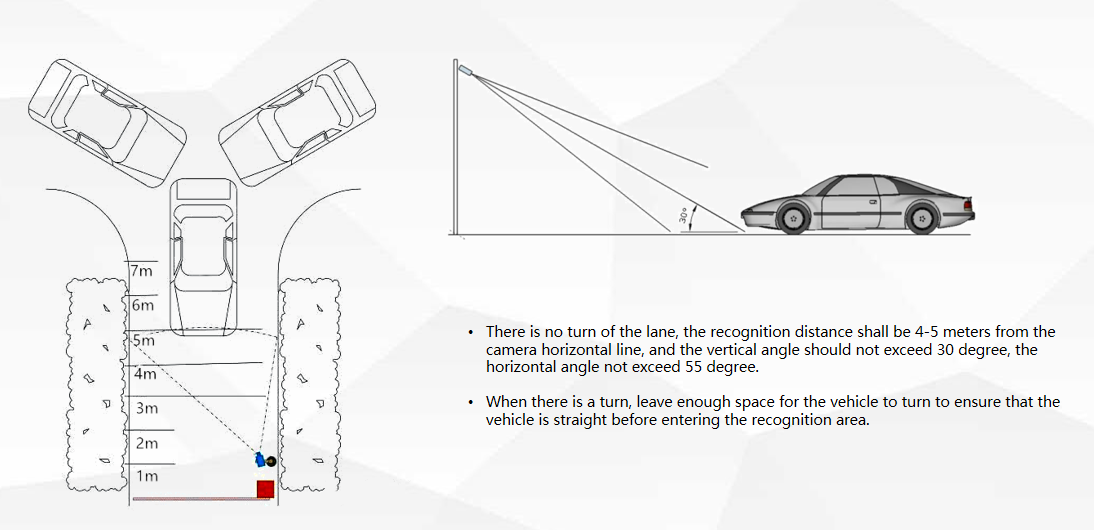 7m
6m
5m
4m
3m
2m
1m

30°

• There is no turn of the lane, the recognition distance shall be 4-5 meters from the camera horizontal line, and the vertical angle should not exceed 30 degree, the horizontal angle not exceed 55 degree.

• When there is a turn, leave enough space for the vehicle to turn to ensure that the vehicle is straight before entering the recognition area.